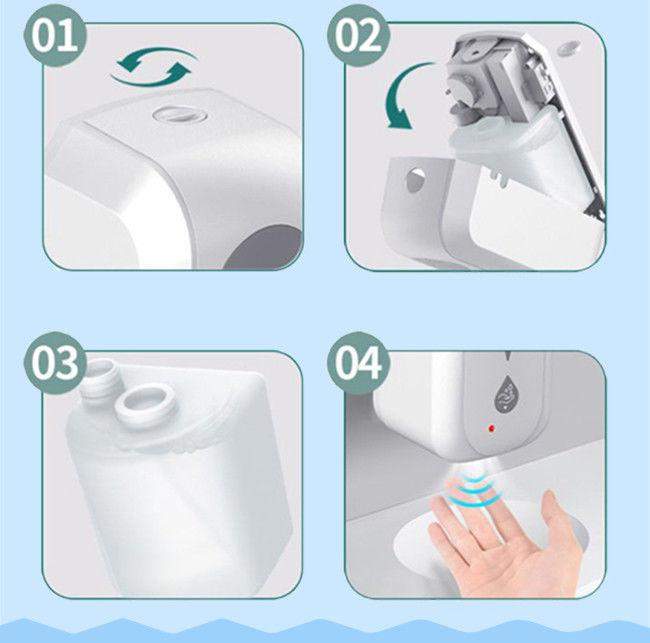 01

02

03

04