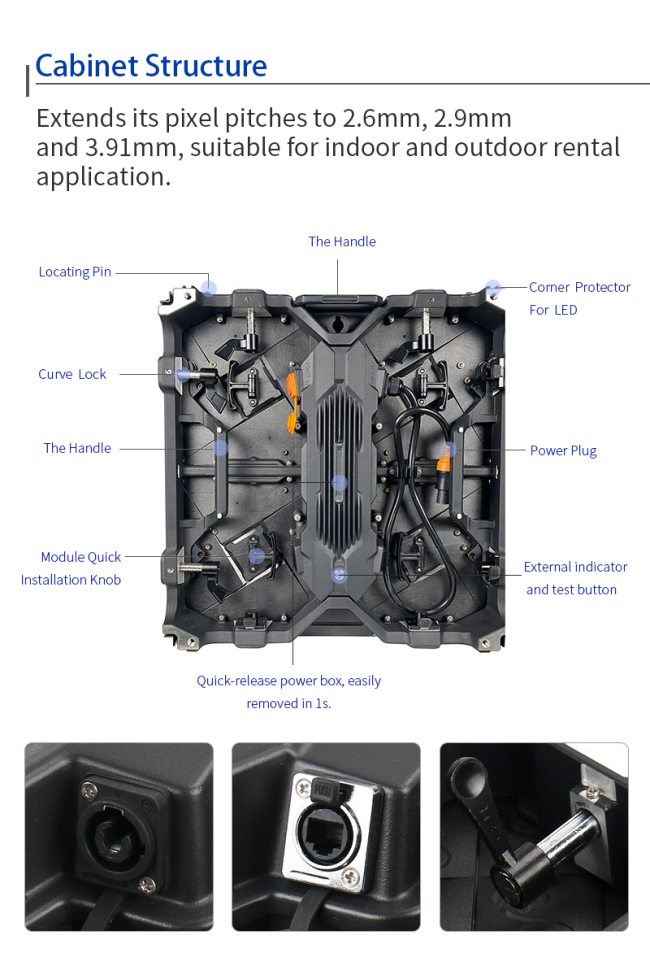 Cabinet Structure

Extends its pixel pitches to 2.6mm, 2.9mm and 3.91mm, suitable for indoor and outdoor rental application.

The Handle

Locating Pin

Corner Protector For LED

Curve Lock

The Handle

Power Plug

Module Quick Installation Knob

External indicator and test button

Quick-release power box, easily removed in 1s.

PUSH