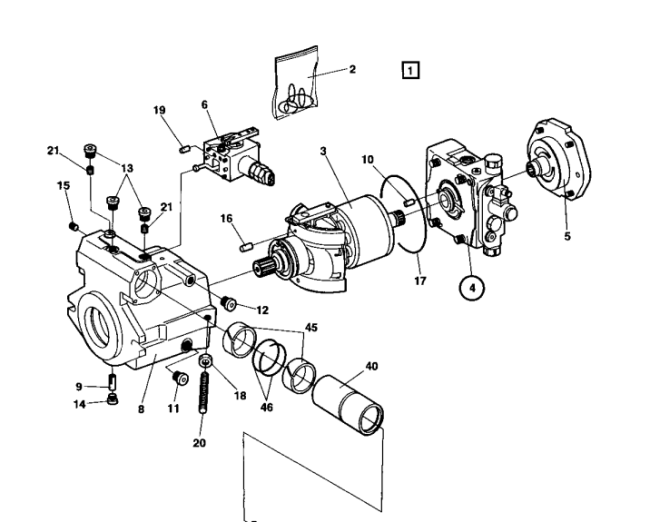 2
1
19
6
21
13
3
10
15
21
16
5
17
4
12
45
40
9
14
8
11
18
46
20