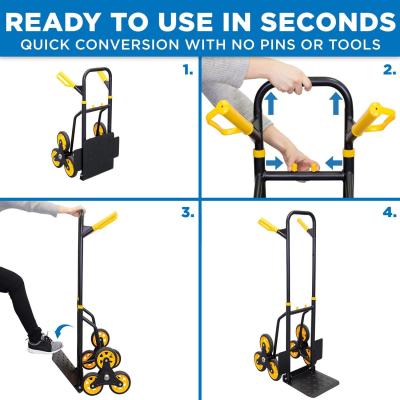 READY TO USE IN SECONDS
QUICK CONVERSION WITH NO PINS OR TOOLS

1.

2.

3.

4.