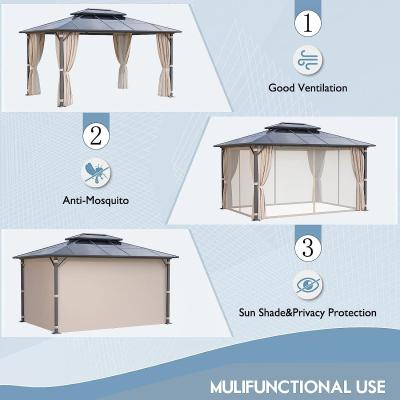 1

Good Ventilation

2

Anti-Mosquito

3

Sun Shade&Privacy Protection

MULIFUNCTIONAL USE