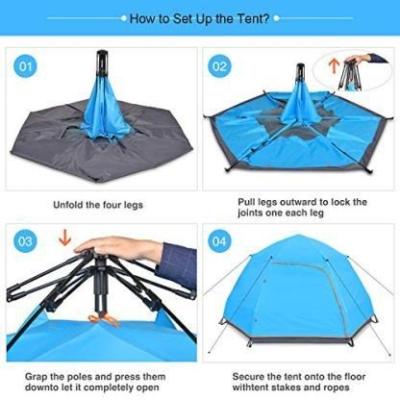 How to Set Up the Tent?

01

Unfold the four legs

02

Pull legs outward to lock the joints one each leg

03

Grap the poles and press them downto let it completely open

04

Secure the tent onto the floor withtent stakes and ropes