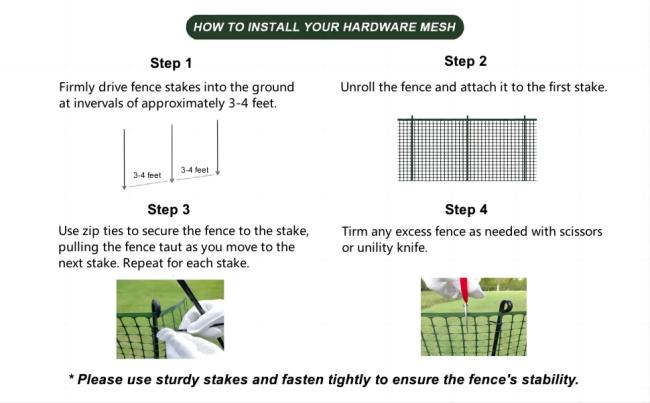 HOW TO INSTALL YOUR HARDWARE MESH

Step 1

Firmly drive fence stakes into the ground at invervals of approximately 3-4 feet.

3-4 feet

3-4 feet

Step 2

Unroll the fence and attach it to the first stake.

Step 3

Use zip ties to secure the fence to the stake, pulling the fence taut as you move to the next stake. Repeat for each stake.

Step 4

Tirm any excess fence as needed with scissors or unility knife.

* Please use sturdy stakes and fasten tightly to ensure the fence's stability.