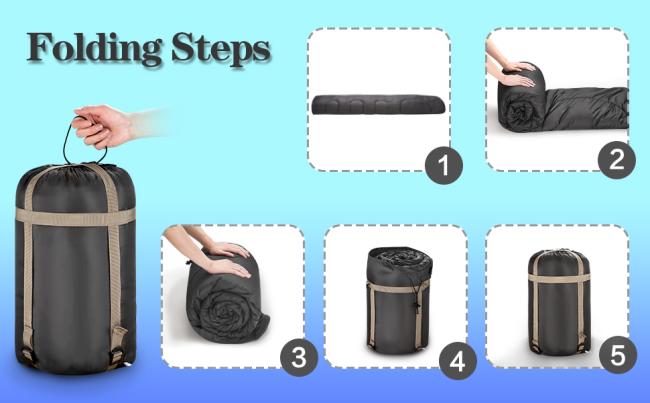 Folding Steps

1

2

3

4

5