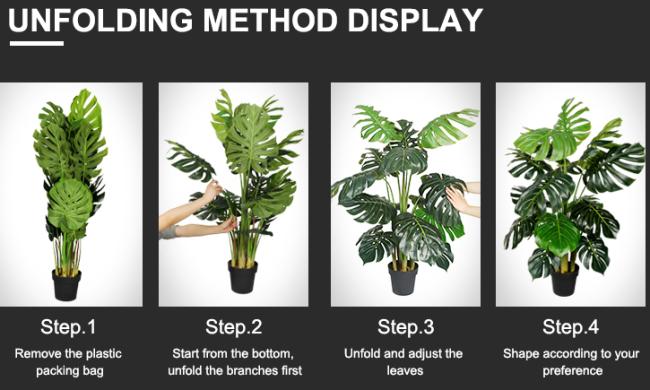 UNFOLDING METHOD DISPLAY

Step.1
Remove the plastic packing bag

Step.2
Start from the bottom, unfold the branches first

Step.3
Unfold and adjust the leaves

Step.4
Shape according to your preference