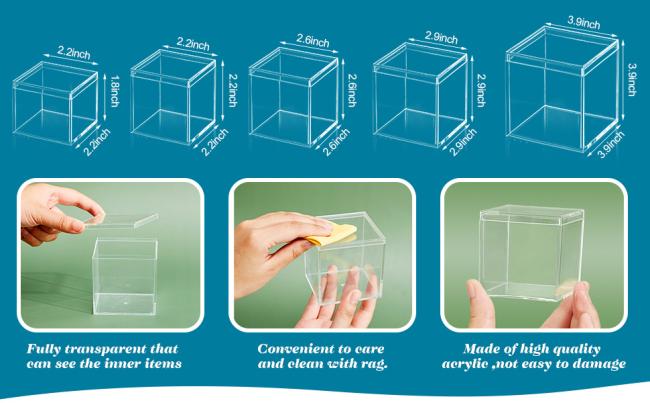 2.2inch
1.8inch
2.2inch

2.2inch
2.2inch
2.2inch

2.6inch
2.6inch
2.6inch

2.9inch
2.9inch
2.9inch

3.9inch
3.9inch
3.9inch

Fully transparent that can see the inner items

Convenient to care and clean with rag.

Made of high quality acrylic ,not easy to damage