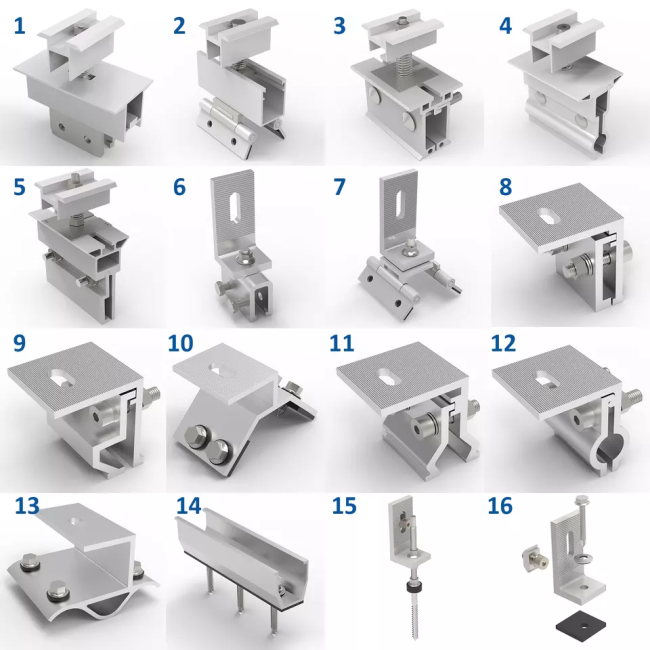 1
2
3
4
5
6
7
8
9
10
11
12
13
14
15
16