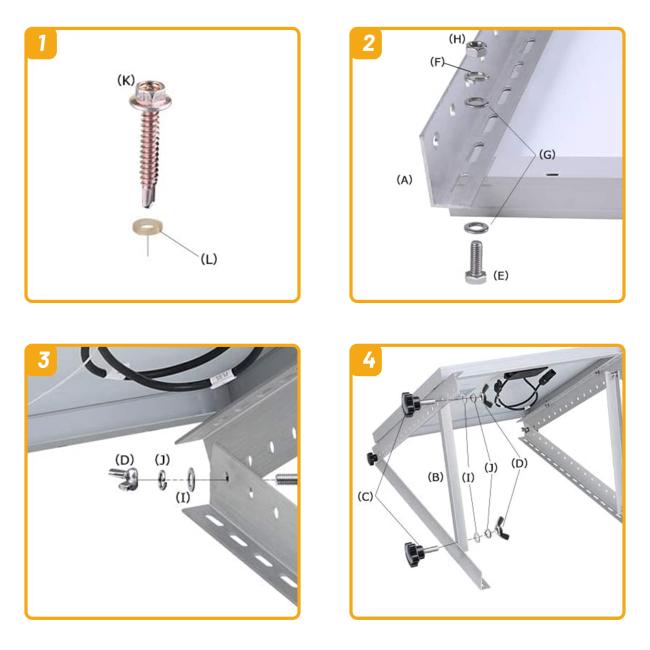 1
(K)
(L)

2
(H)
(F)
(G)
(A)
(E)

3
(D) (J)
(I)

4
(B)
(I)
(J)
(D)
(C)