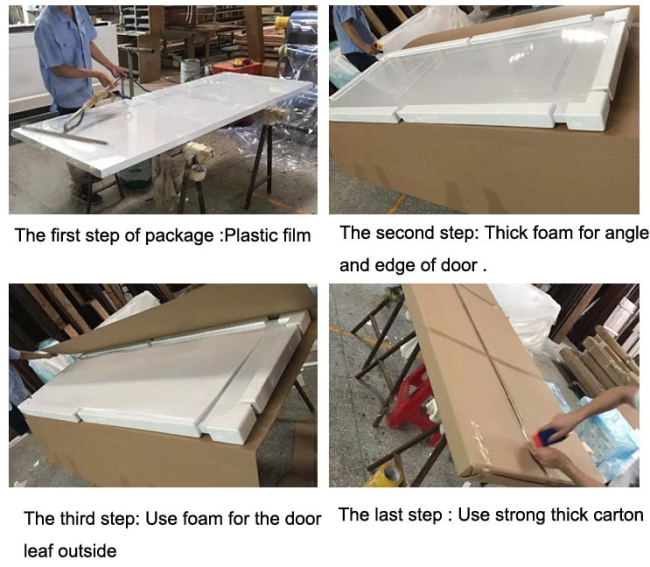 The first step of package :Plastic film

The second step: Thick foam for angle and edge of door .

The third step: Use foam for the door leaf outside

The last step : Use strong thick carton