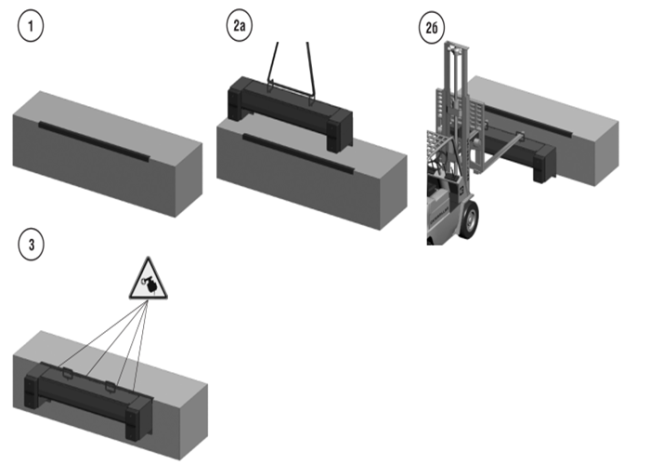 1

2a

2б

3