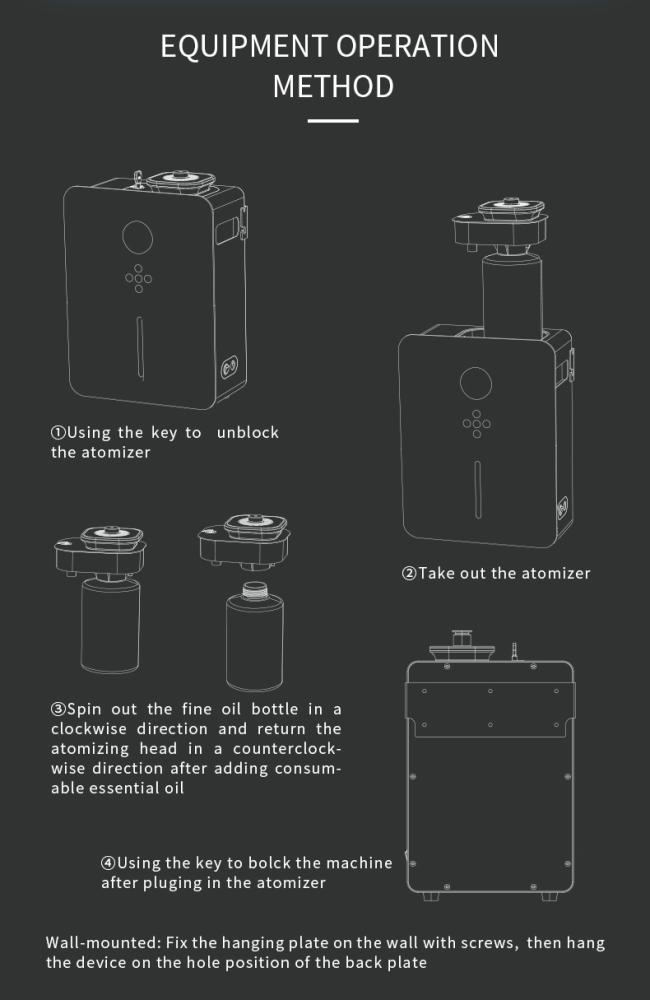 EQUIPMENT OPERATION METHOD

①Using the key to unblock the atomizer

②Take out the atomizer

③Spin out the fine oil bottle in a clockwise direction and return the atomizing head in a counterclockwise direction after adding consumable essential oil

④Using the key to bolck the machine after pluging in the atomizer

Wall-mounted: Fix the hanging plate on the wall with screws, then hang the device on the hole position of the back plate