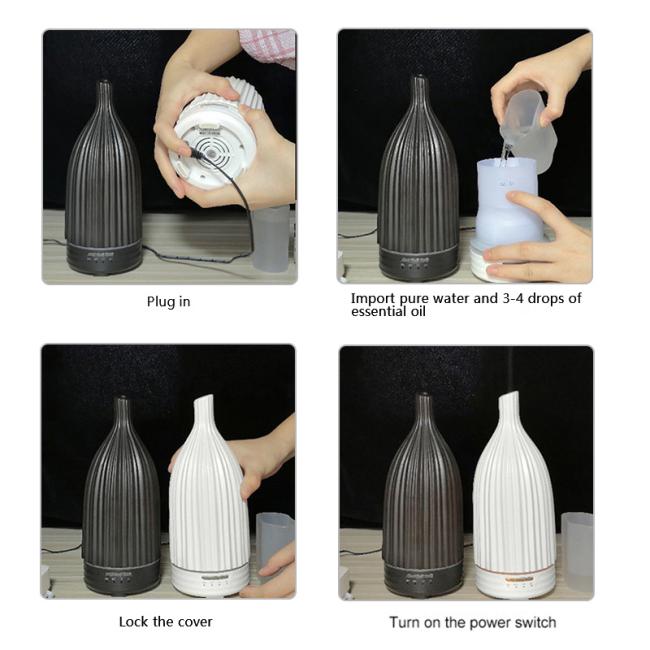 Plug in

Import pure water and 3-4 drops of essential oil

Lock the cover

Turn on the power switch