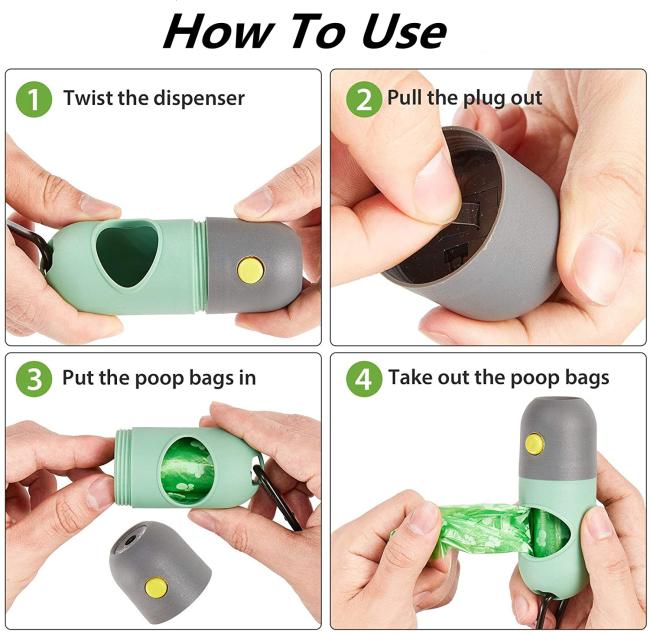 How To Use

1 Twist the dispenser

2 Pull the plug out

3 Put the poop bags in

4 Take out the poop bags