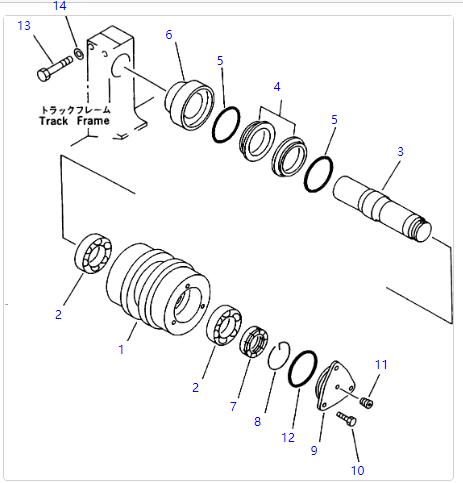 14
13
6
5
4
5
3
トラックフレーム
Track Frame
2
1
2
7
8
12
9
11
10