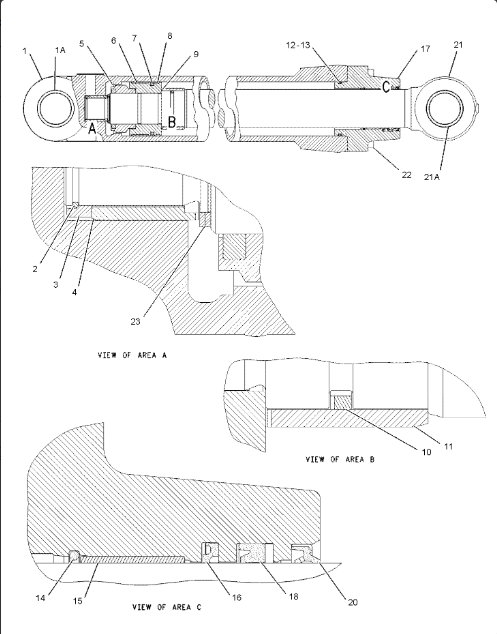 1
1A
5
6
7
8
9
12-13
17
21
A
B
C
22
21A

2
3
4
23

VIEW OF AREA A

10
11

VIEW OF AREA B

14
15
16
18
20

VIEW OF AREA C