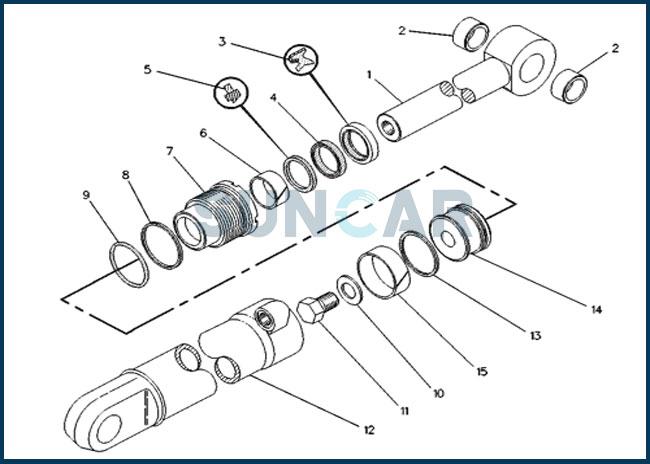 2
3
2
5
1
4
6
7
8
9
SUNCAR
14
13
15
10
11
12