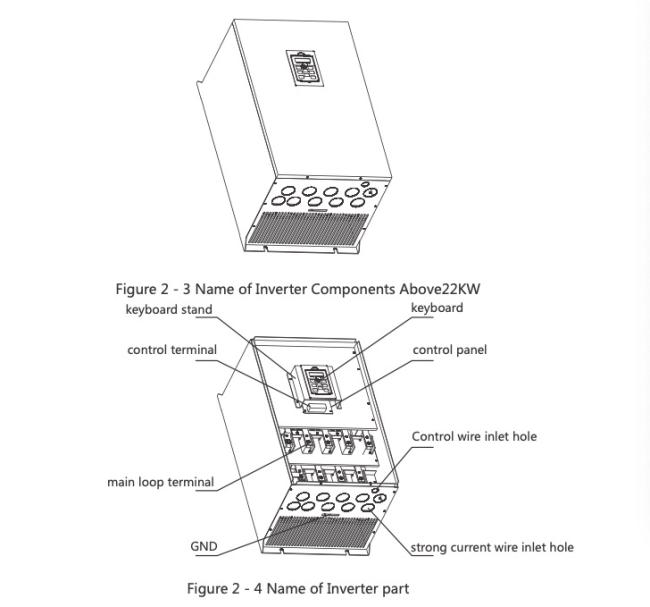 Figure 2 - 3 Name of Inverter Components Above22KW

keyboard stand

keyboard

control terminal

control panel

Control wire inlet hole

main loop terminal

GND

strong current wire inlet hole

Figure 2 - 4 Name of Inverter part