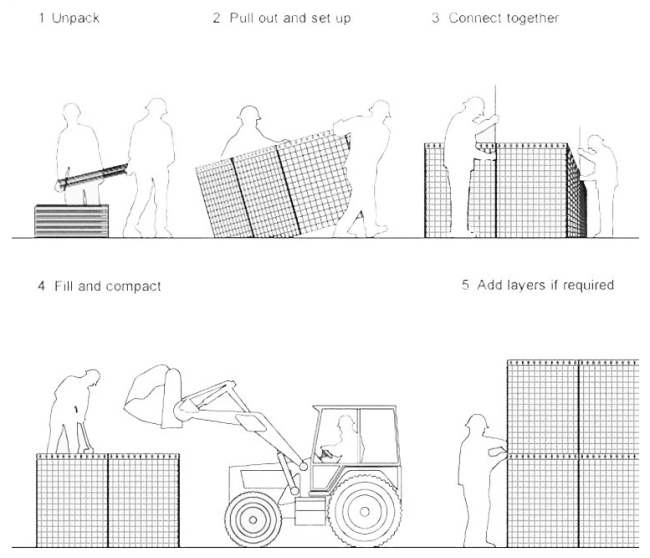 1 Unpack

2 Pull out and set up

3 Connect together

4 Fill and compact

5 Add layers if required