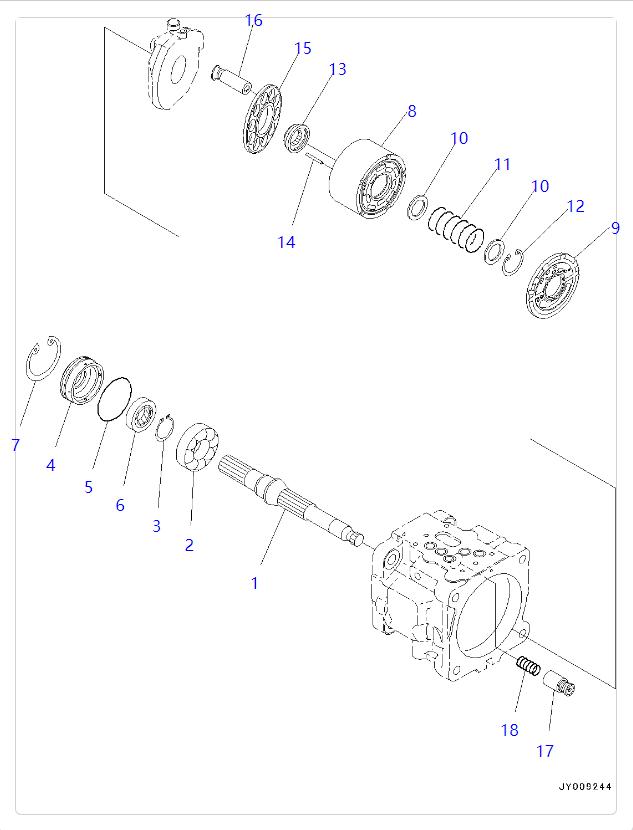 16
15
13
8
10
11
10
12
9
14
7
4
5
6
3
2
1
18
17
JY009244