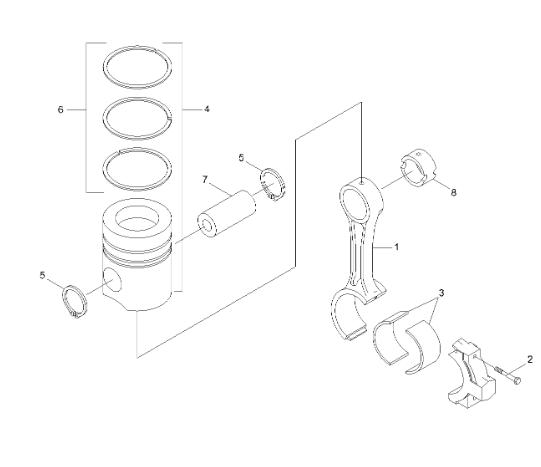 6
4
5
7
8
1
5
3
2