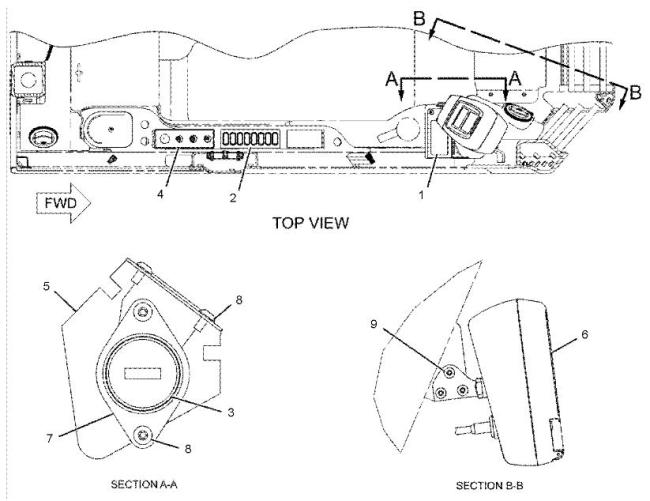 B
A
A
B
4
2
1
FWD
TOP VIEW
5
8
3
7
8
SECTION A-A
9
6
SECTION B-B