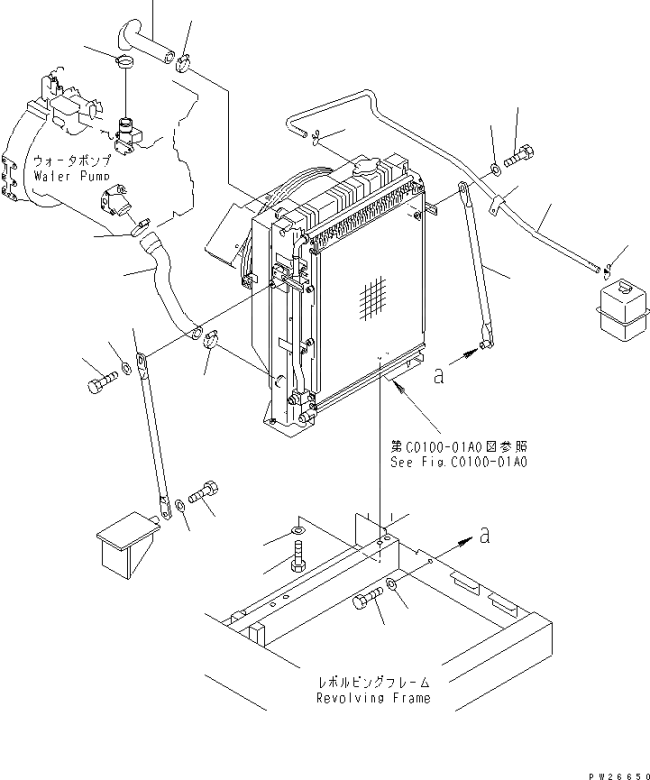 ウォータポンプ
Water Pump

a

第C0100-01A0図参照
See Fig.C0100-01A0

a

レボルビングフレーム
Revolving Frame

PW26650