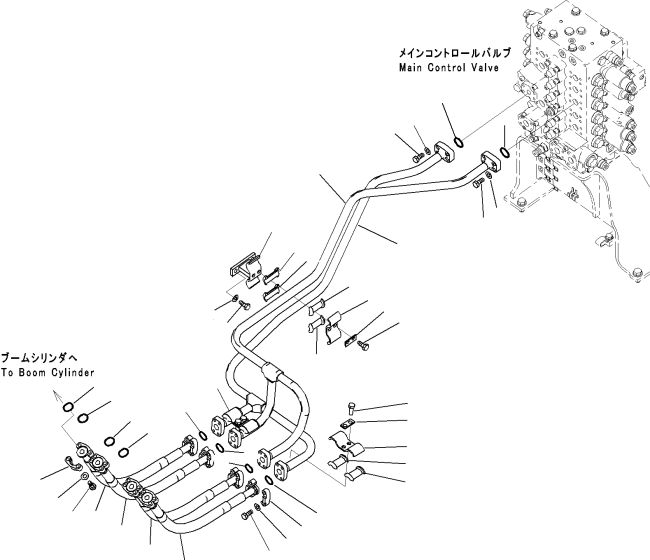 メインコントロールバルブ
Main Control Valve

ブームシリンダへ
To Boom Cylinder