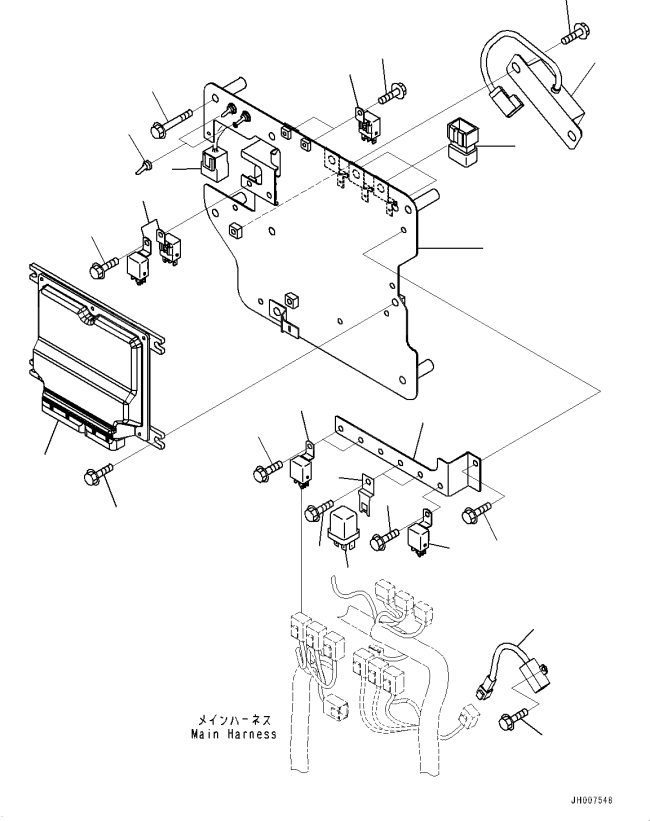 メインハーネス
Main Harness

JH007548