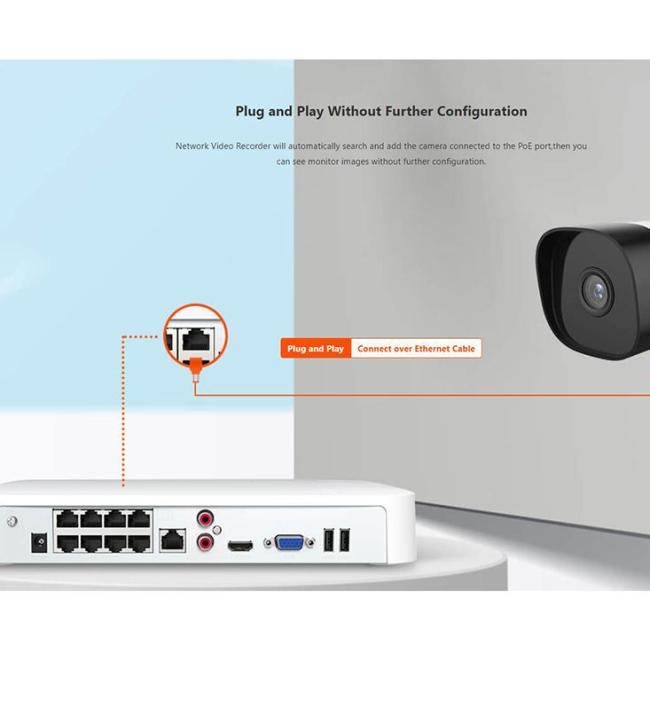 Plug and Play Without Further Configuration

Network Video Recorder will automatically search and add the camera connected to the PoE port,then you can see monitor images without further configuration.

Plug and Play Connect over Ethernet Cable