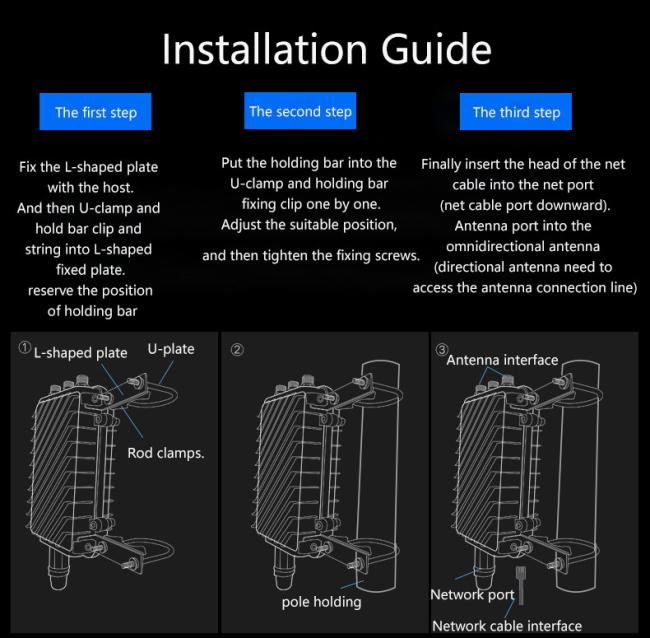 Installation Guide

The first step

Fix the L-shaped plate with the host. And then U-clamp and hold bar clip and string into L-shaped fixed plate. reserve the position of holding bar

The second step

Put the holding bar into the U-clamp and holding bar fixing clip one by one. Adjust the suitable position, and then tighten the fixing screws.

The third step

Finally insert the head of the net cable into the net port (net cable port downward). Antenna port into the omnidirectional antenna (directional antenna need to access the antenna connection line)

① L-shaped plate U-plate Rod clamps.

②

pole holding

③ Antenna interface

Network port

Network cable interface