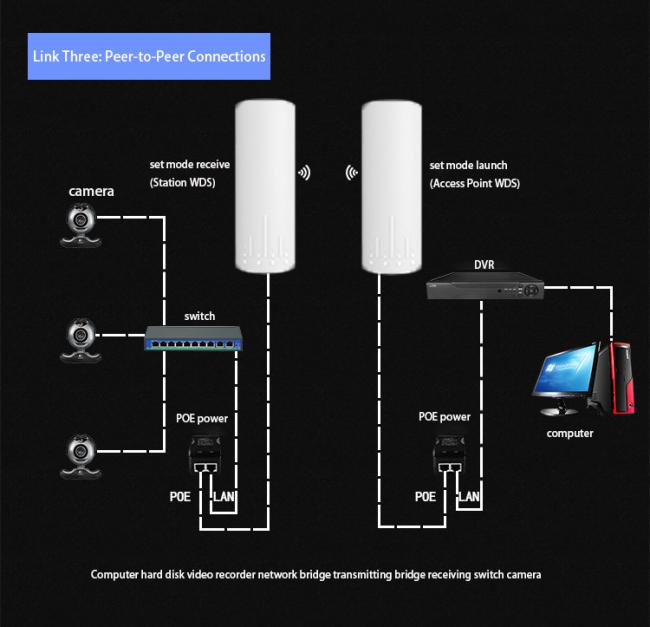 Link Three: Peer-to-Peer Connections

set mode receive
(Station WDS)

set mode launch
(Access Point WDS)

camera

DVR

switch

POE power

POE power

computer

POE LAN

POE LAN

Computer hard disk video recorder network bridge transmitting bridge receiving switch camera