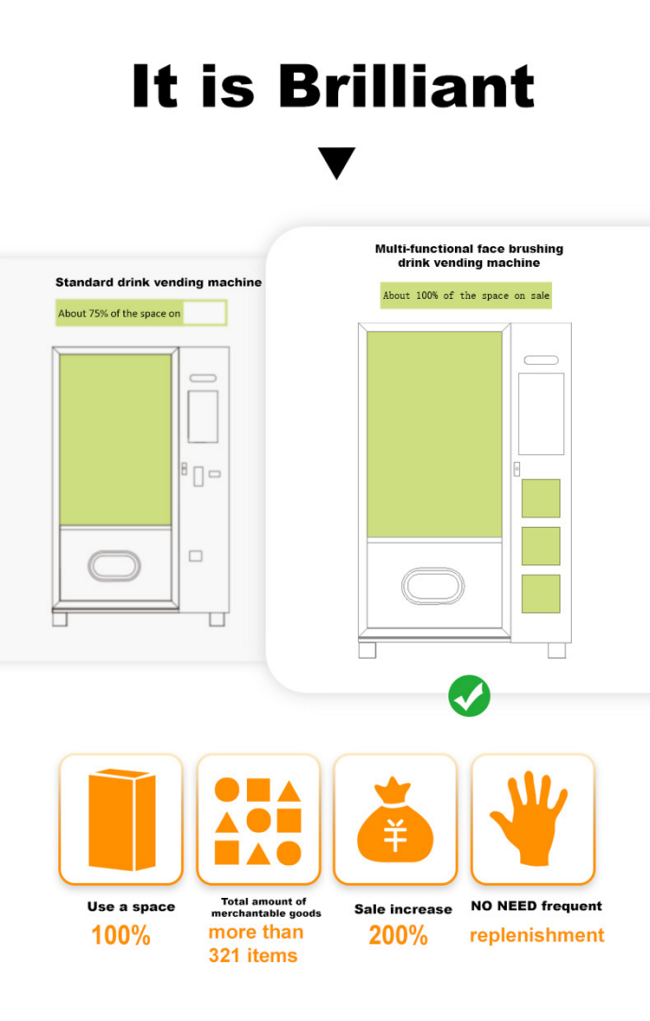 It is Brilliant

Standard drink vending machine

About 75% of the space on

Multi-functional face brushing drink vending machine

About 100% of the space on sale

¥

Use a space
100%

Total amount of merchantable goods
more than 321 items

Sale increase
200%

NO NEED frequent
replenishment