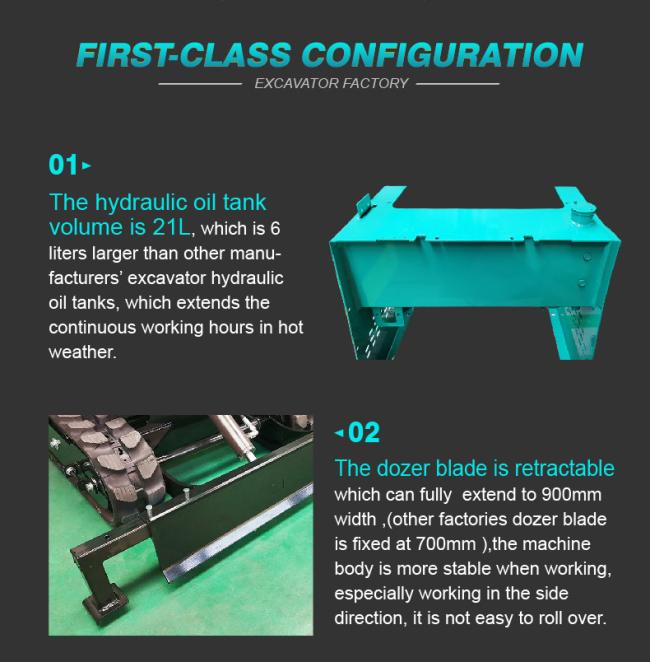 FIRST-CLASS CONFIGURATION

EXCAVATOR FACTORY

01

The hydraulic oil tank volume is 21L, which is 6 liters larger than other manufacturers' excavator hydraulic oil tanks, which extends the continuous working hours in hot weather.

02

The dozer blade is retractable which can fully  extend to 900mm width ,(other factories dozer blade is fixed at 700mm ),the machine body is more stable when working, especially working in the side direction, it is not easy to roll over.