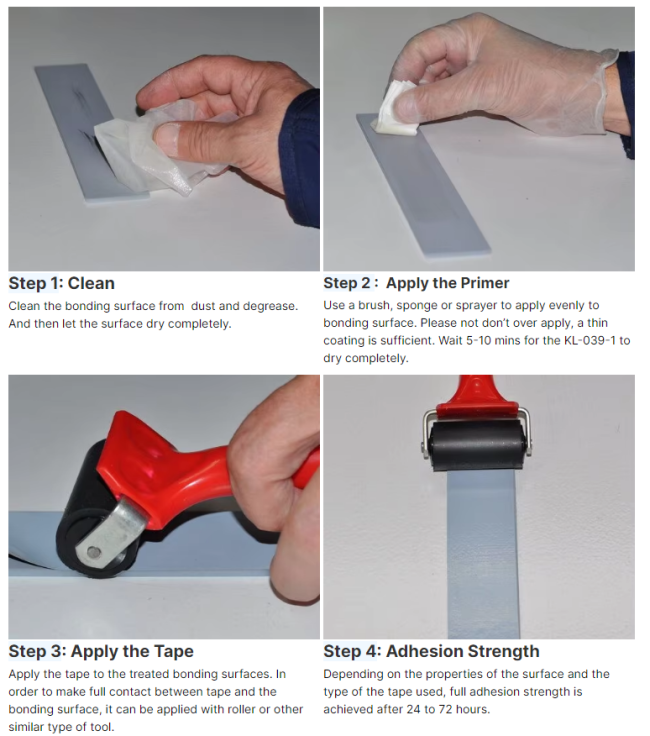 Step 1: Clean

Clean the bonding surface from dust and degrease. And then let the surface dry completely.

Step 2： Apply the Primer

Use a brush, sponge or sprayer to apply evenly to bonding surface. Please not don't over apply, a thin coating is sufficient. Wait 5-10 mins for the KL-039-1 to dry completely.

Step 3: Apply the Tape

Apply the tape to the treated bonding surfaces. In order to make full contact between tape and the bonding surface, it can be applied with roller or other similar type of tool.

Step 4: Adhesion Strength

Depending on the properties of the surface and the type of the tape used, full adhesion strength is achieved after 24 to 72 hours.