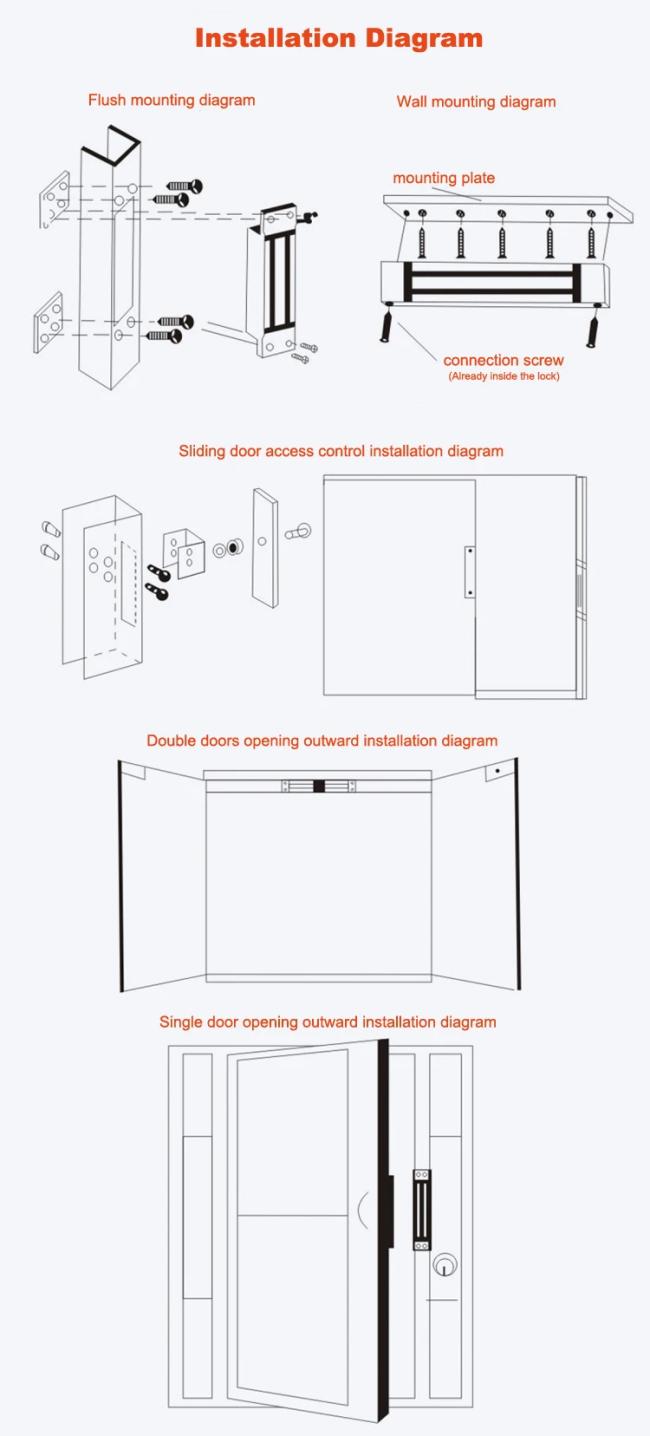 Installation Diagram

Flush mounting diagram

Wall mounting diagram

mounting plate

connection screw
(Already inside the lock)

Sliding door access control installation diagram

Double doors opening outward installation diagram

Single door opening outward installation diagram