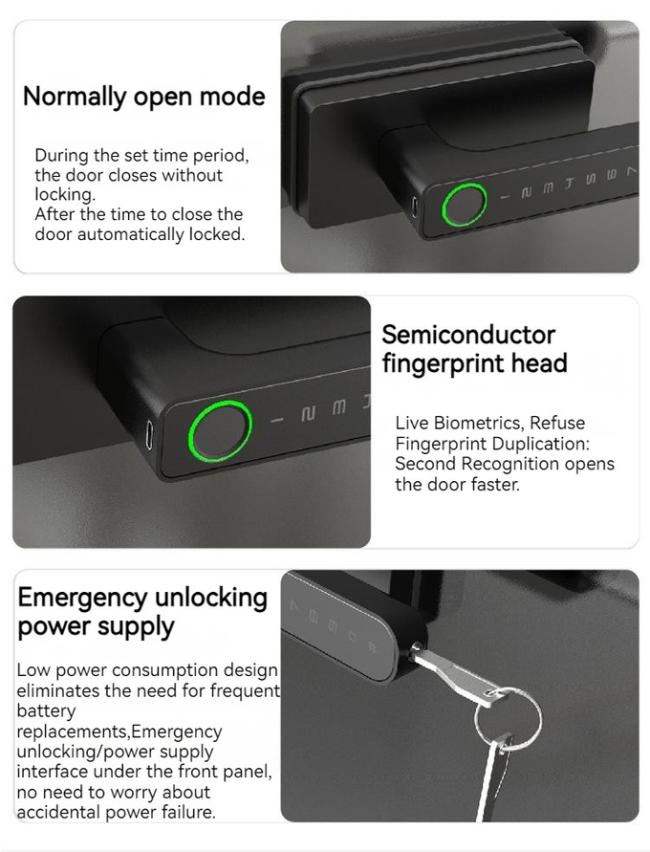 Normally open mode

During the set time period, the door closes without locking.
After the time to close the door automatically locked.

Semiconductor fingerprint head

Live Biometrics, Refuse Fingerprint Duplication: Second Recognition opens the door faster.

Emergency unlocking power supply

Low power consumption design eliminates the need for frequent battery replacements,Emergency unlocking/power supply interface under the front panel, no need to worry about accidental power failure.