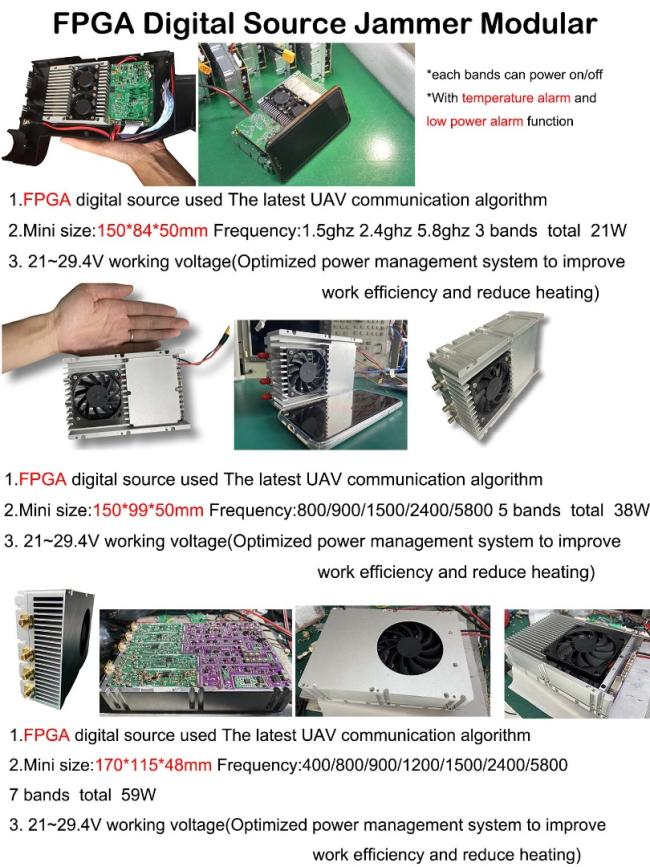 FPGA Digital Source Jammer Modular

*each bands can power on/off
*With temperature alarm and low power alarm function

1.FPGA digital source used The latest UAV communication algorithm
2.Mini size:150*84*50mm Frequency:1.5ghz 2.4ghz 5.8ghz 3 bands total 21W
3. 21~29.4V working voltage(Optimized power management system to improve work efficiency and reduce heating)

1.FPGA digital source used The latest UAV communication algorithm
2.Mini size:150*99*50mm Frequency:800/900/1500/2400/5800 5 bands total 38W
3. 21~29.4V working voltage(Optimized power management system to improve work efficiency and reduce heating)

1.FPGA digital source used The latest UAV communication algorithm
2.Mini size:170*115*48mm Frequency:400/800/900/1200/1500/2400/5800 7 bands total 59W
3. 21~29.4V working voltage(Optimized power management system to improve work efficiency and reduce heating)