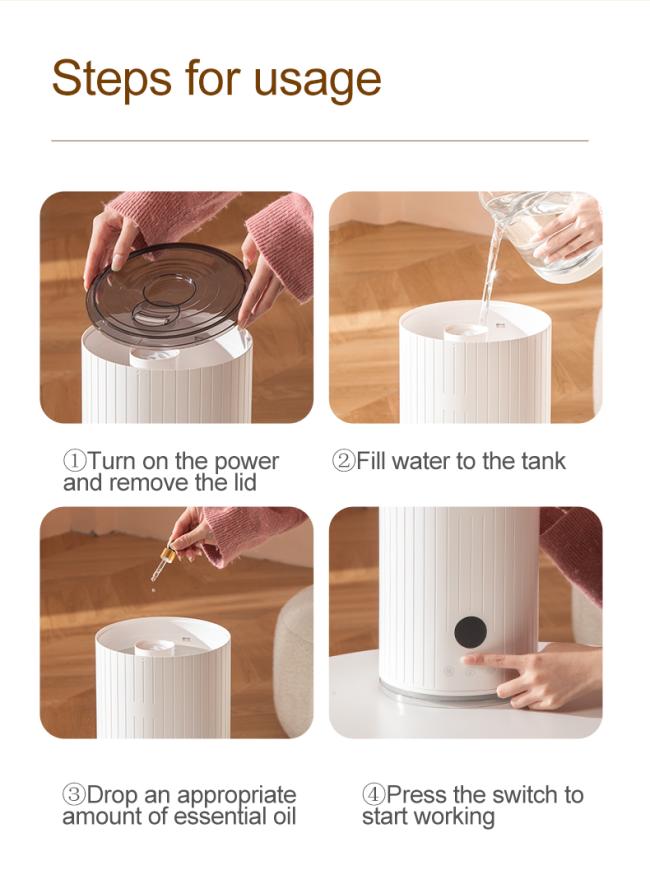 Steps for usage

①Turn on the power and remove the lid

②Fill water to the tank

③Drop an appropriate amount of essential oil

④Press the switch to start working