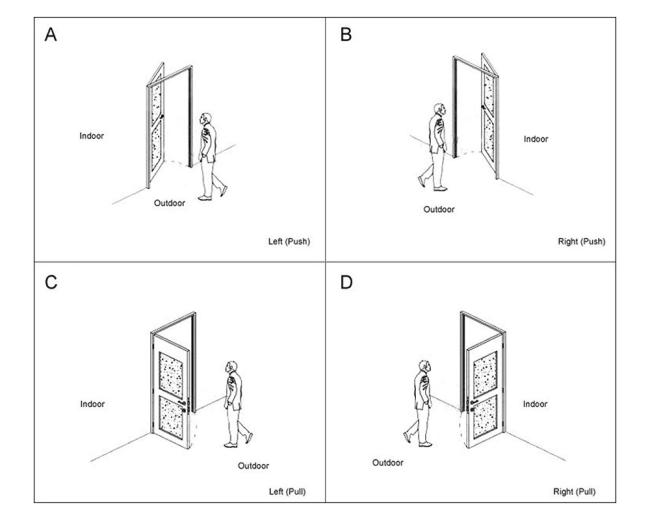 A

Indoor

Outdoor

Left (Push)

B

Indoor

Outdoor

Right (Push)

C

Indoor

Outdoor

Left (Pull)

D

Indoor

Outdoor

Right (Pull)