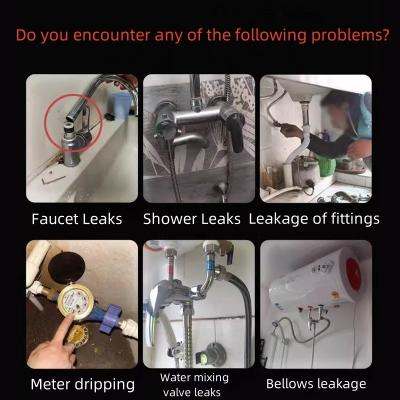 Do you encounter any of the following problems?

Faucet Leaks

Shower Leaks

Leakage of fittings

Meter dripping

Water mixing valve leaks

Bellows leakage