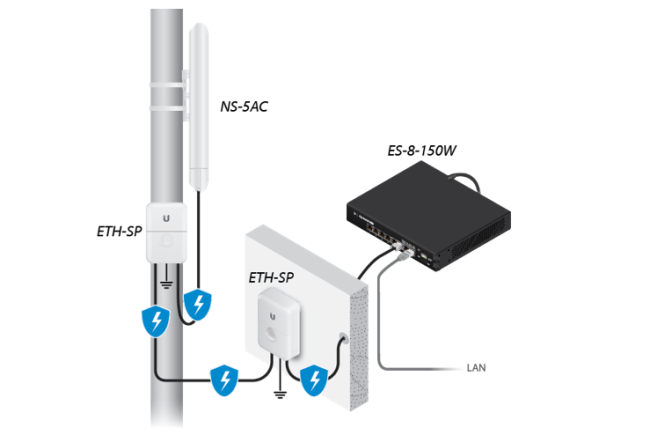 NS-5AC

ES-8-150W

ETH-SP

ETH-SP

LAN