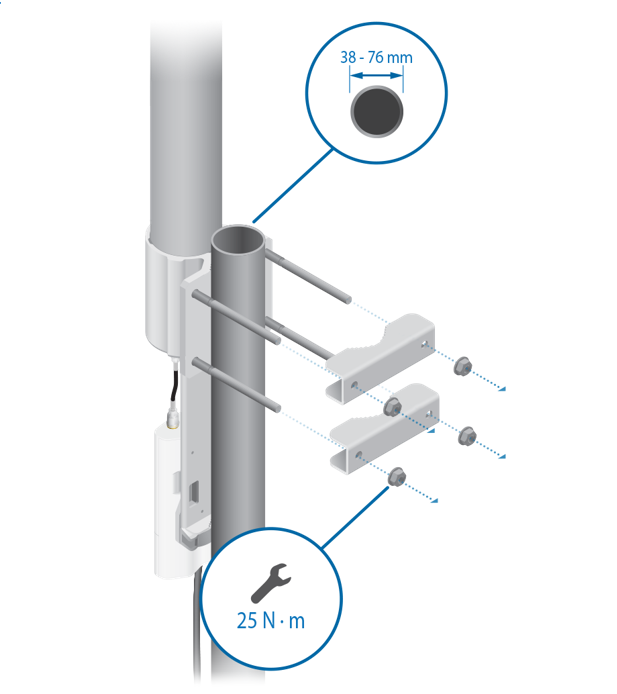 38 - 76 mm

25 N · m