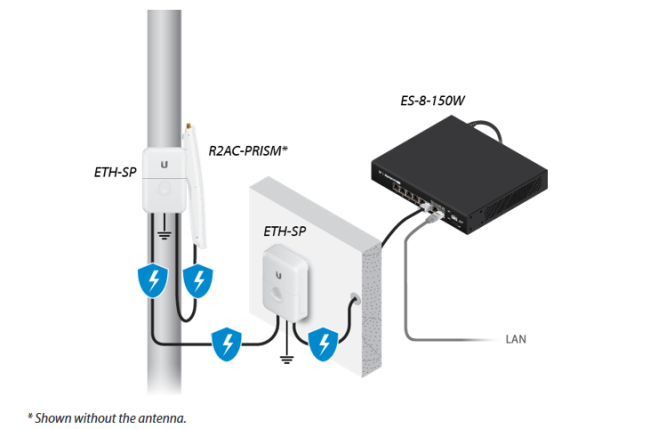 ES-8-150W

R2AC-PRISM*

ETH-SP

ETH-SP

LAN

* Shown without the antenna.