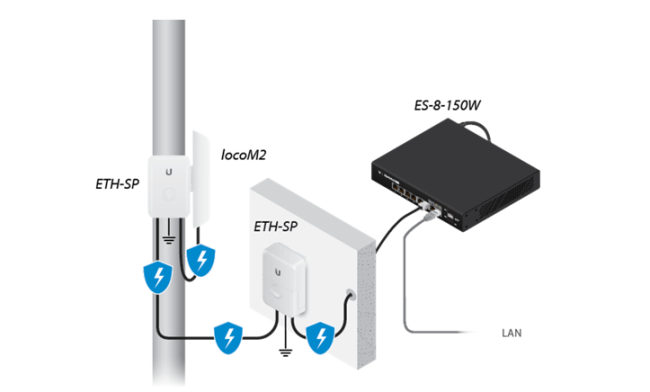 ES-8-150W

locoM2

ETH-SP

ETH-SP

LAN