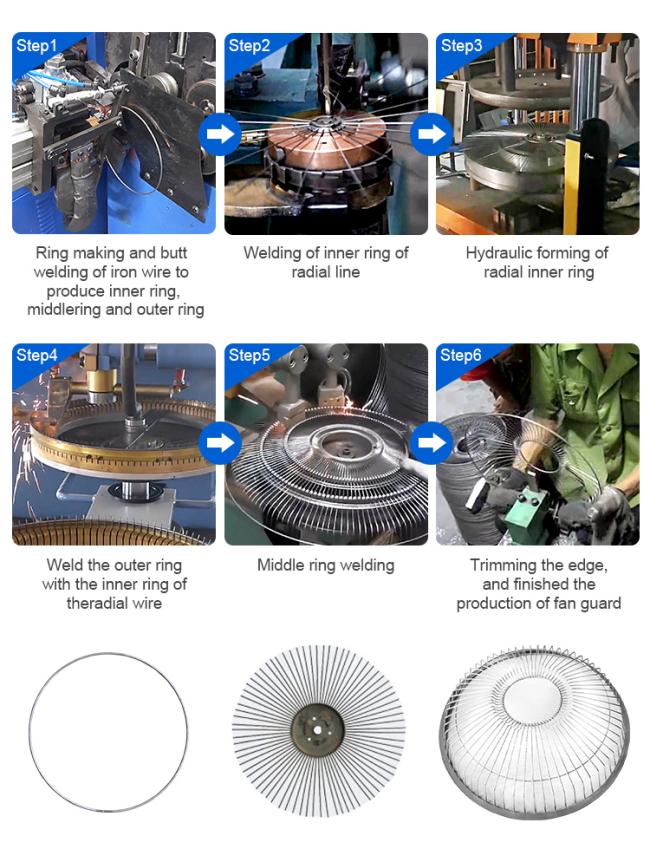 Step1

Ring making and butt welding of iron wire to produce inner ring, middlering and outer ring

Step2

Welding of inner ring of radial line

Step3

Hydraulic forming of radial inner ring

Step4

Weld the outer ring with the inner ring of theradial wire

Step5

Middle ring welding

Step6

Trimming the edge, and finished the production of fan guard