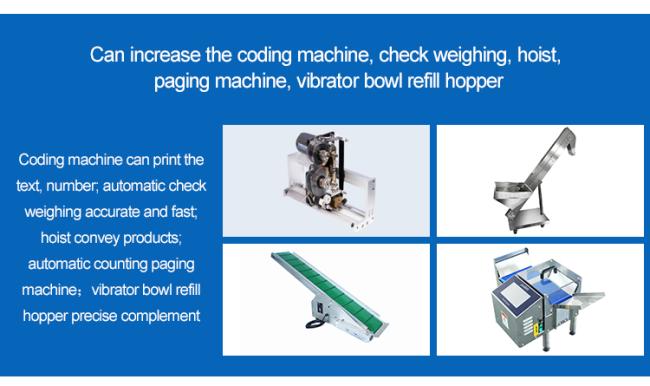 Can increase the coding machine, check weighing, hoist, paging machine, vibrator bowl refill hopper

Coding machine can print the text, number; automatic check weighing accurate and fast; hoist convey products; automatic counting paging machine； vibrator bowl refill hopper precise complement