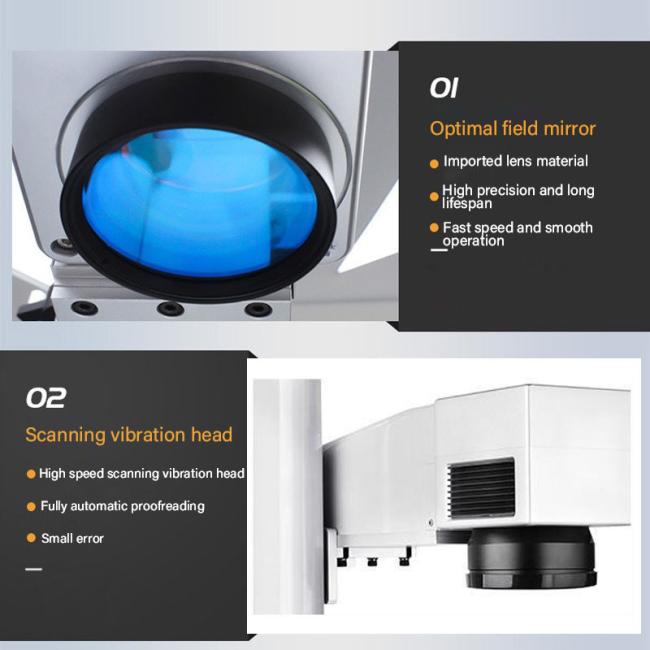 01

Optimal field mirror

Imported lens material

High precision and long lifespan

Fast speed and smooth operation

02

Scanning vibration head

High speed scanning vibration head

Fully automatic proofreading

Small error