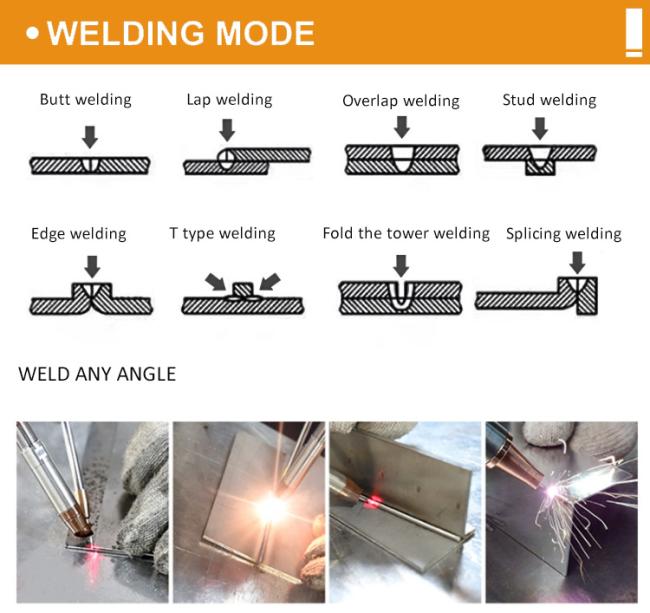 • WELDING MODE

Butt welding
Lap welding
Overlap welding
Stud welding

Edge welding
T type welding
Fold the tower welding
Splicing welding

WELD ANY ANGLE