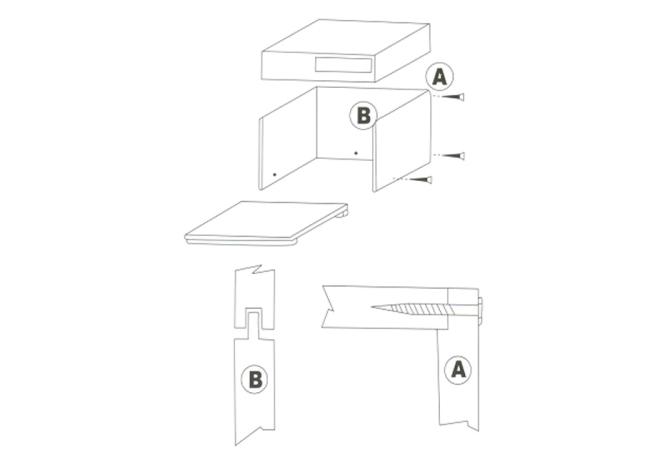 A
B
B
A