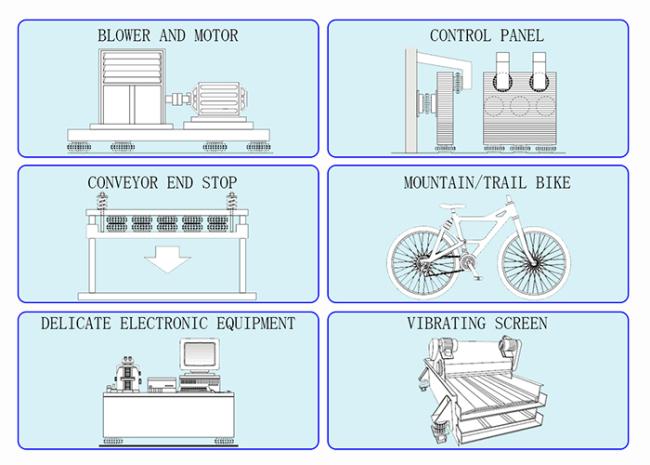 BLOWER AND MOTOR

CONTROL PANEL

CONVEYOR END STOP

MOUNTAIN/TRAIL BIKE

DELICATE ELECTRONIC EQUIPMENT

VIBRATING SCREEN